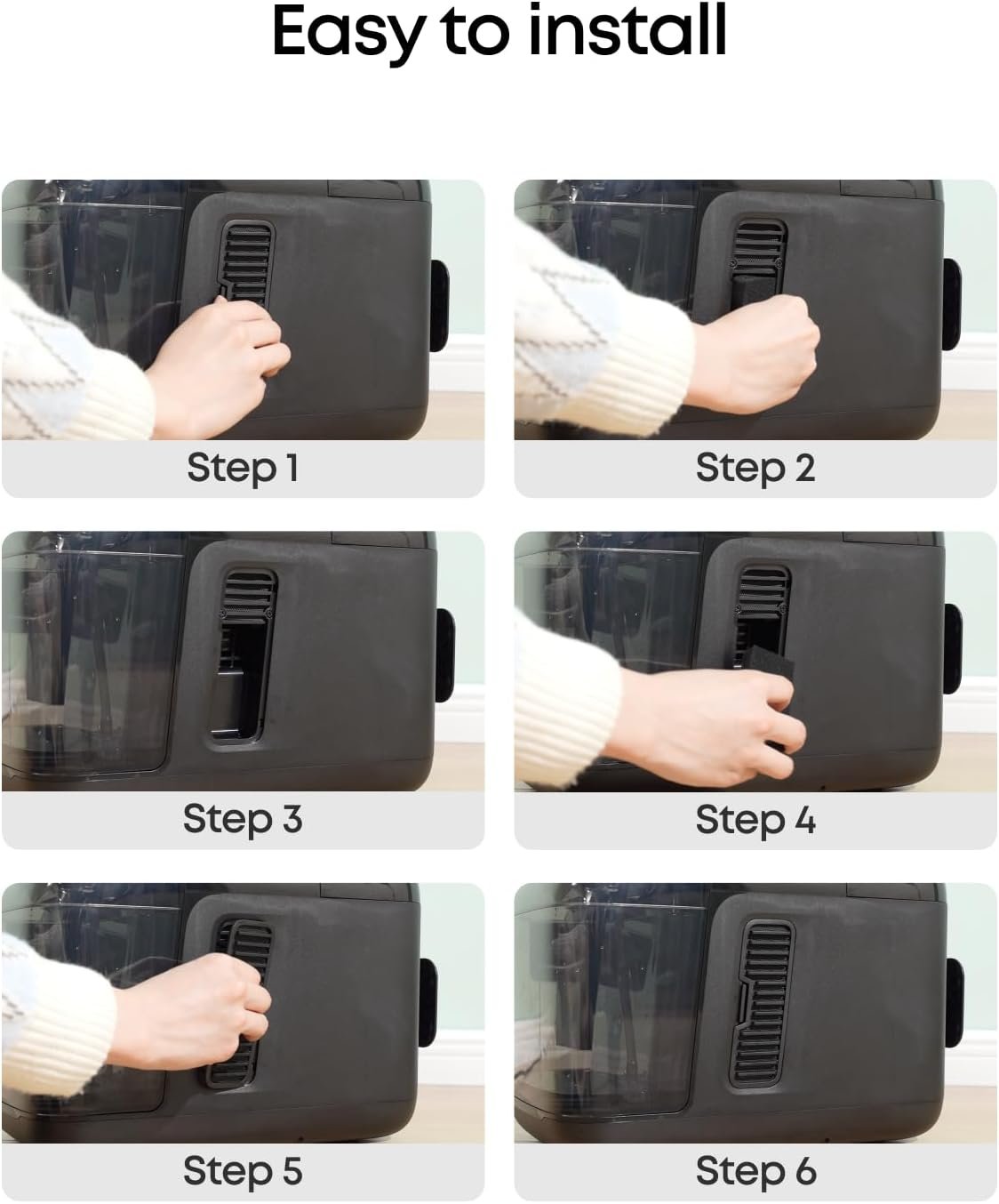 Easy to install

Step 1

Step 2

Step 3

Step 4

Step 5

Step 6